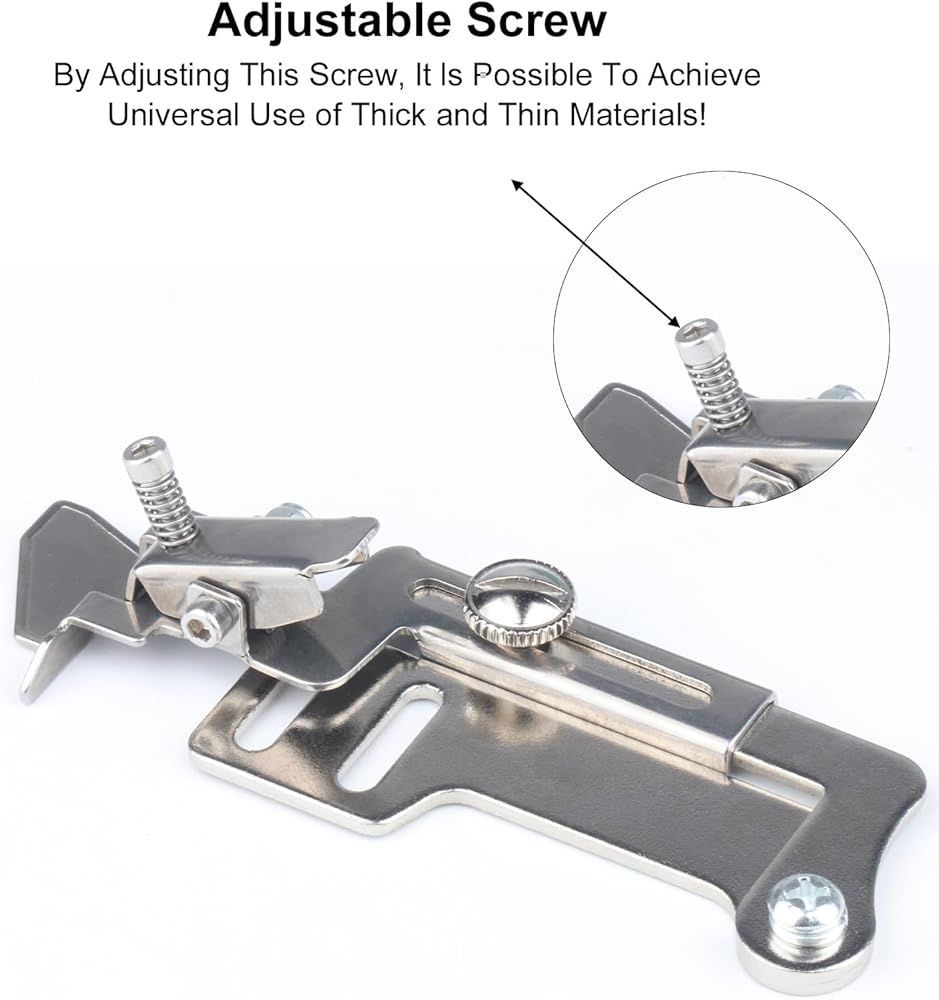 Adjustable Screw

By Adjusting This Screw, It Is Possible To Achieve Universal Use of Thick and Thin Materials!