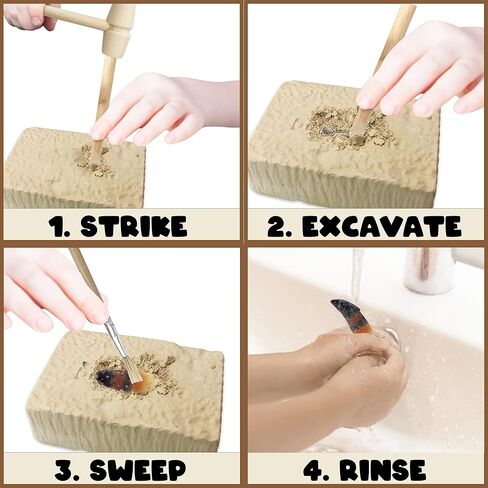 1. STRIKE

2. EXCAVATE

3. SWEEP

4. RINSE