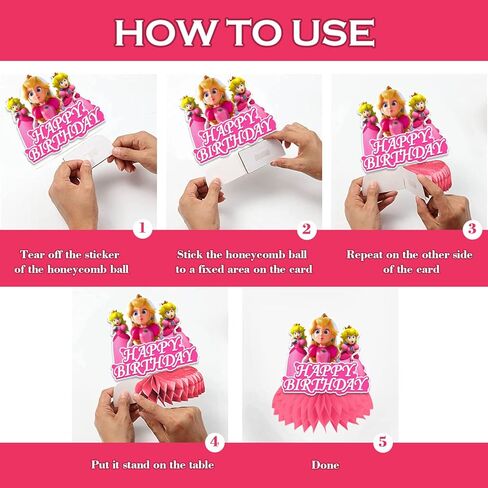 HOW TO USE

HAPPY BIRTHDAY

1

Tear off the sticker of the honeycomb ball

HAPPY BIRTHDAY

2

Stick the honeycomb ball to a fixed area on the card

HAPPY BIRTHDAY

3

Repeat on the other side of the card

HAPPY BIRTHDAY

4

Put it stand on the table

HAPPY BIRTHDAY

5

Done