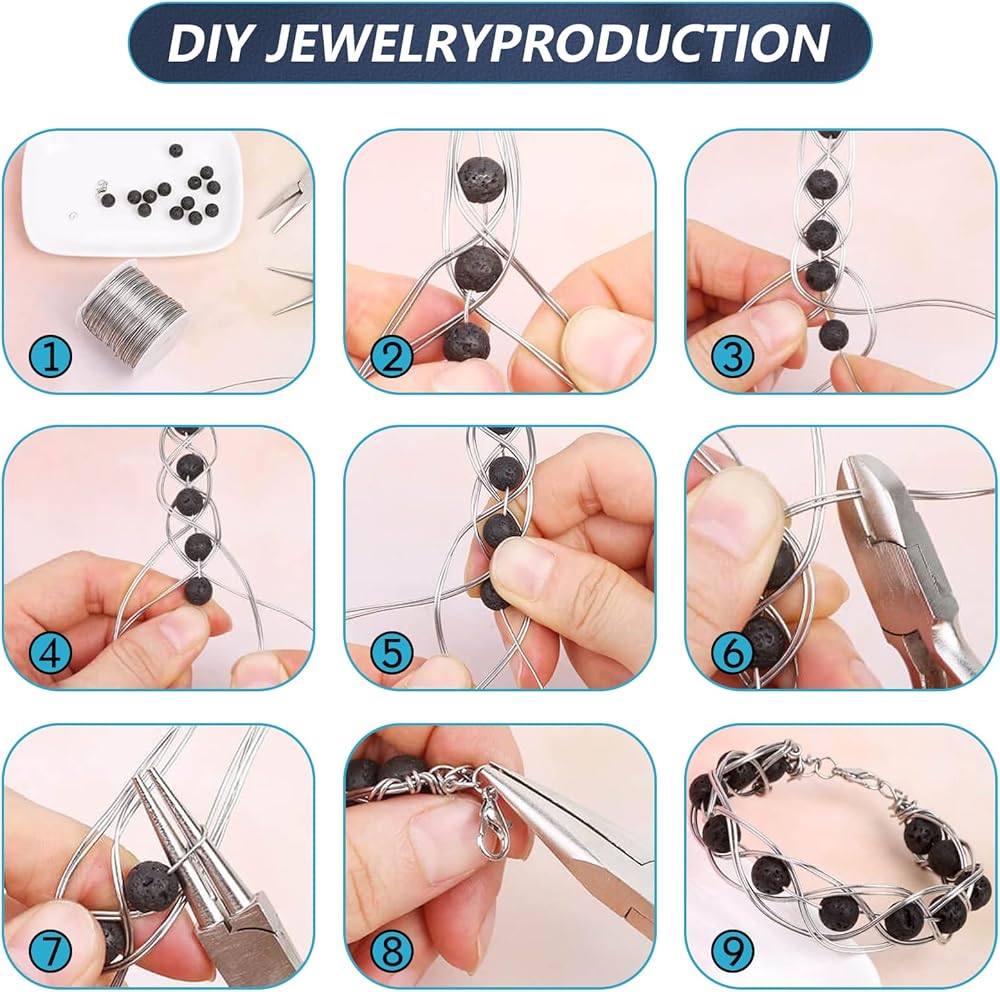 DIY JEWELRYPRODUCTION

1

2

3

4

5

6

7

8

9