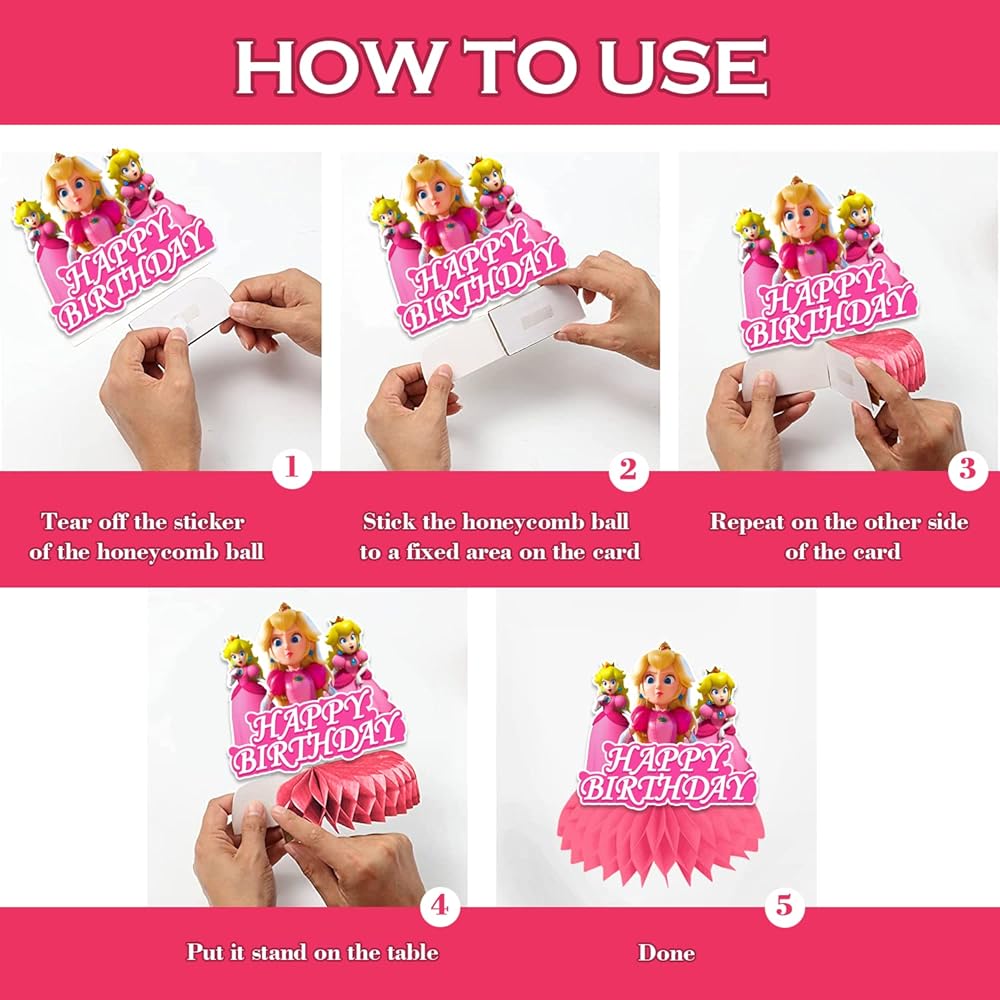 HOW TO USE

HAPPY BIRTHDAY

1

Tear off the sticker of the honeycomb ball

HAPPY BIRTHDAY

2

Stick the honeycomb ball to a fixed area on the card

HAPPY BIRTHDAY

3

Repeat on the other side of the card

HAPPY BIRTHDAY

4

Put it stand on the table

HAPPY BIRTHDAY

5

Done