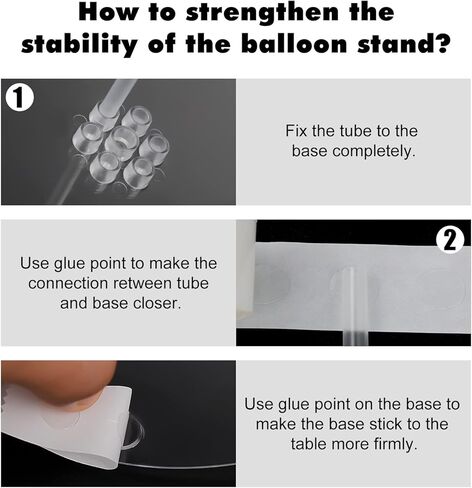 How to strengthen the stability of the balloon stand?

1

Fix the tube to the base completely.

Use glue point to make the connection retween tube and base closer.

2

Use glue point on the base to make the base stick to the table more firmly.