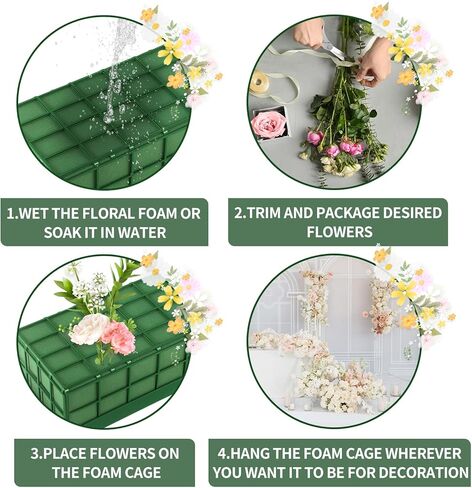 1.WET THE FLORAL FOAM OR SOAK IT IN WATER

2.TRIM AND PACKAGE DESIRED FLOWERS

3.PLACE FLOWERS ON THE FOAM CAGE

4.HANG THE FOAM CAGE WHEREVER YOU WANT IT TO BE FOR DECORATION