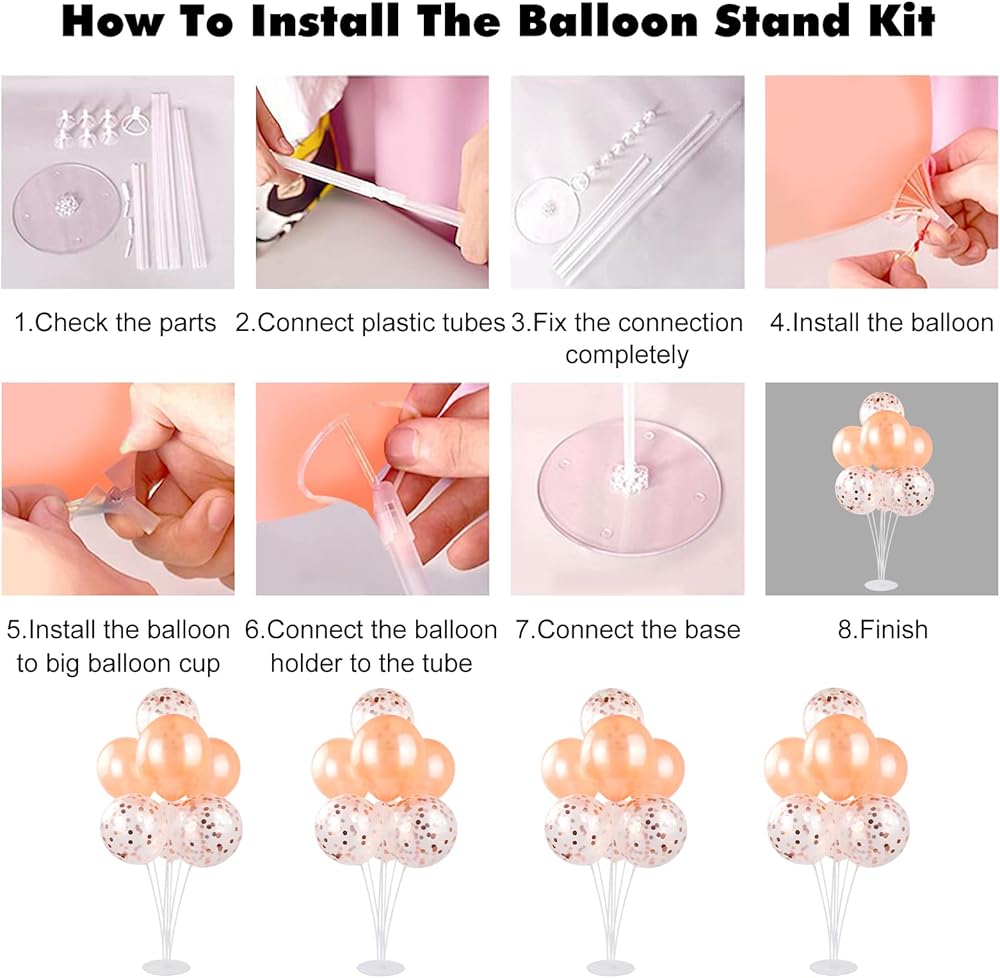 How To Install The Balloon Stand Kit

1.Check the parts

2.Connect plastic tubes

3.Fix the connection completely

4.Install the balloon

5.Install the balloon to big balloon cup

6.Connect the balloon holder to the tube

7.Connect the base

8.Finish