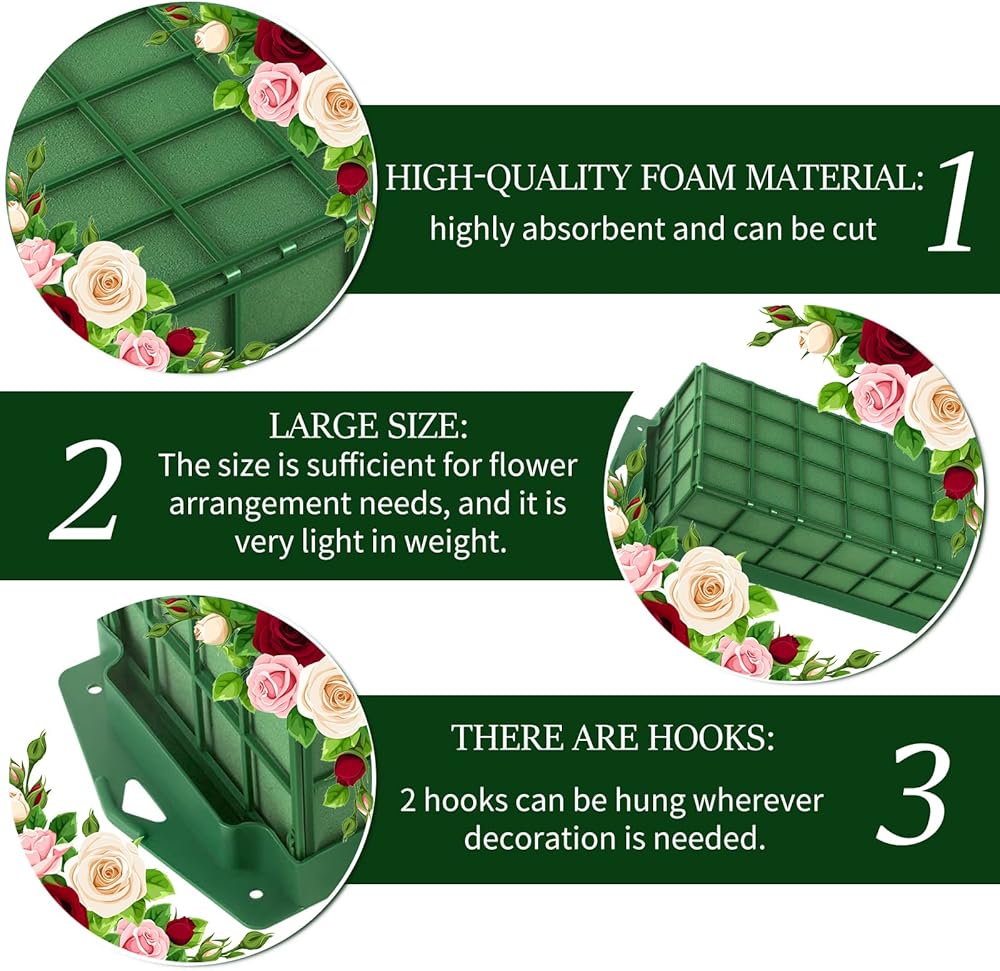 HIGH-QUALITY FOAM MATERIAL:
highly absorbent and can be cut
1

2
LARGE SIZE:
The size is sufficient for flower arrangement needs, and it is very light in weight.

THERE ARE HOOKS:
2 hooks can be hung wherever decoration is needed.
3