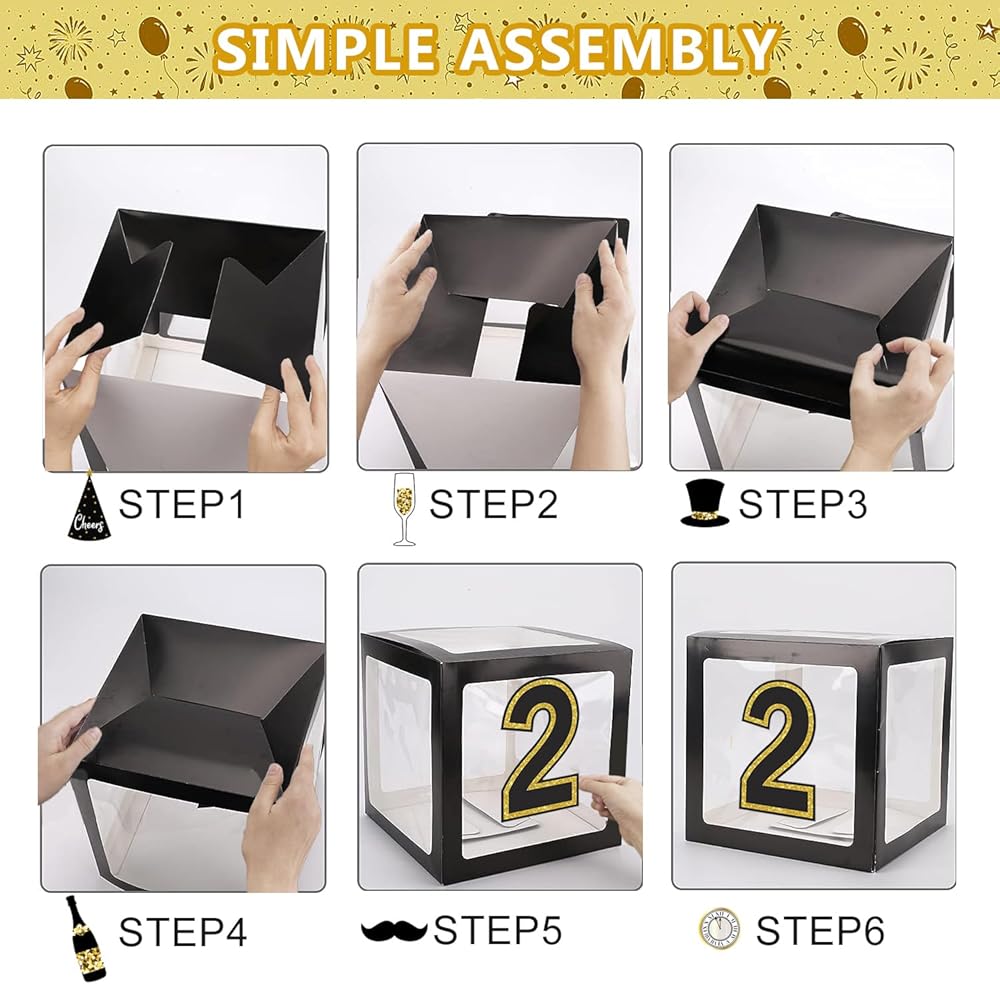 SIMPLE ASSEMBLY

Cheers STEP1

STEP2

STEP3

STEP4

2

STEP5

2

STEP6