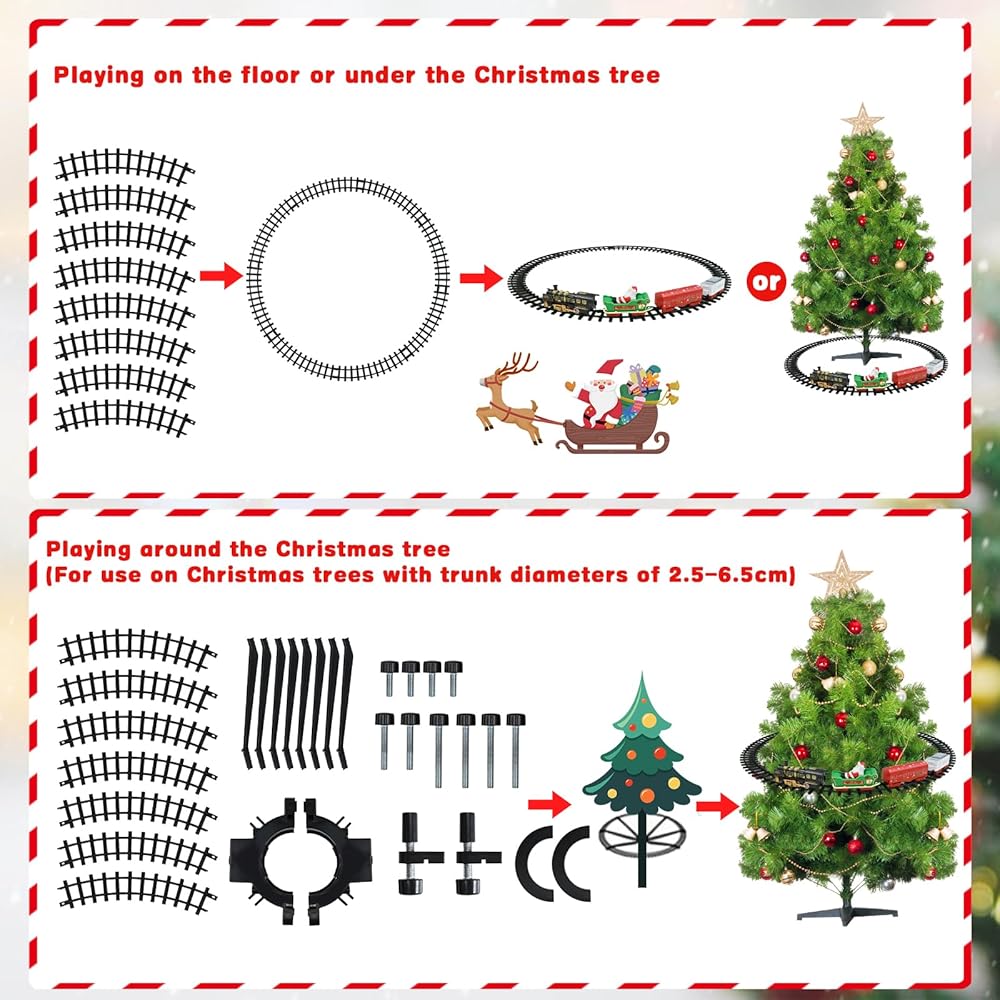 Playing on the floor or under the Christmas tree

or

Playing around the Christmas tree
(For use on Christmas trees with trunk diameters of 2.5-6.5cm)