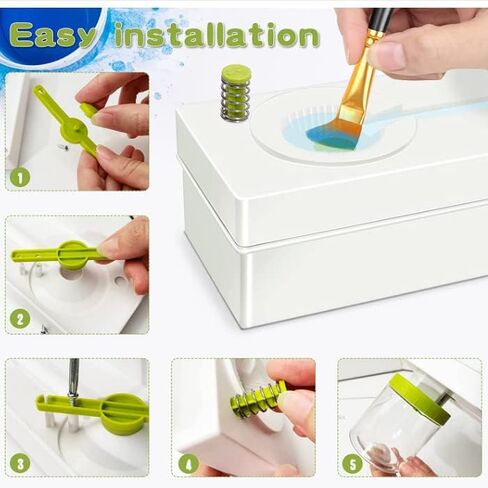 Easy installation

1

2

3

4

5