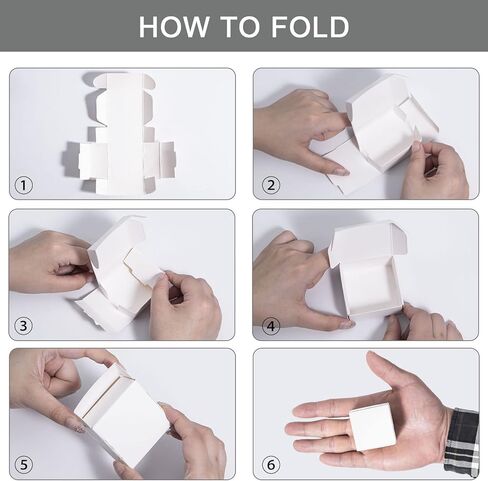 HOW TO FOLD

1

2

3

4

5

6