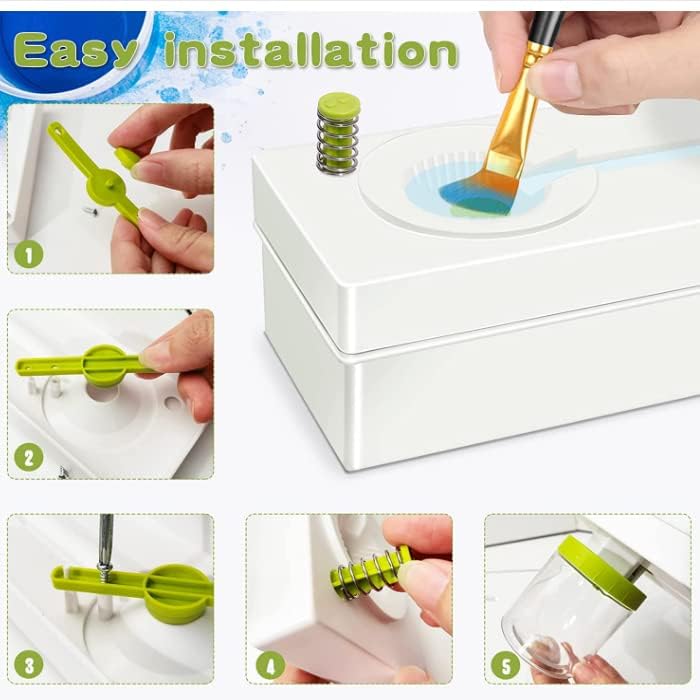 Easy installation

1

2

3

4

5