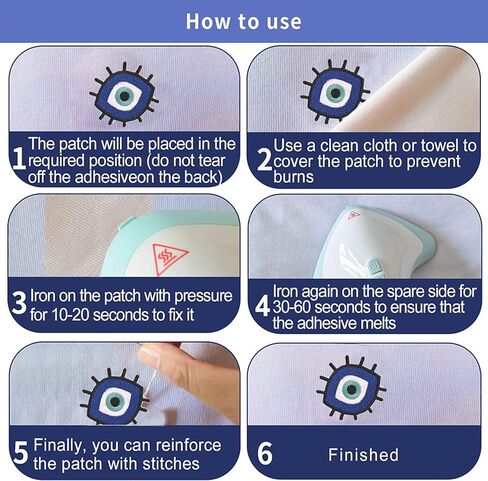 How to use

1 The patch will be placed in the required position (do not tear off the adhesiveon the back)

2 Use a clean cloth or towel to cover the patch to prevent burns

3 Iron on the patch with pressure for 10-20 seconds to fix it

4 Iron again on the spare side for 30-60 seconds to ensure that the adhesive melts

5 Finally, you can reinforce the patch with stitches

6 Finished