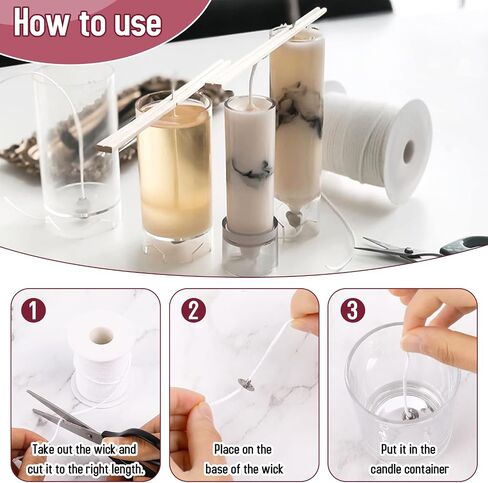 How to use

1

Take out the wick and cut it to the right length.

2

Place on the base of the wick

3

Put it in the candle container