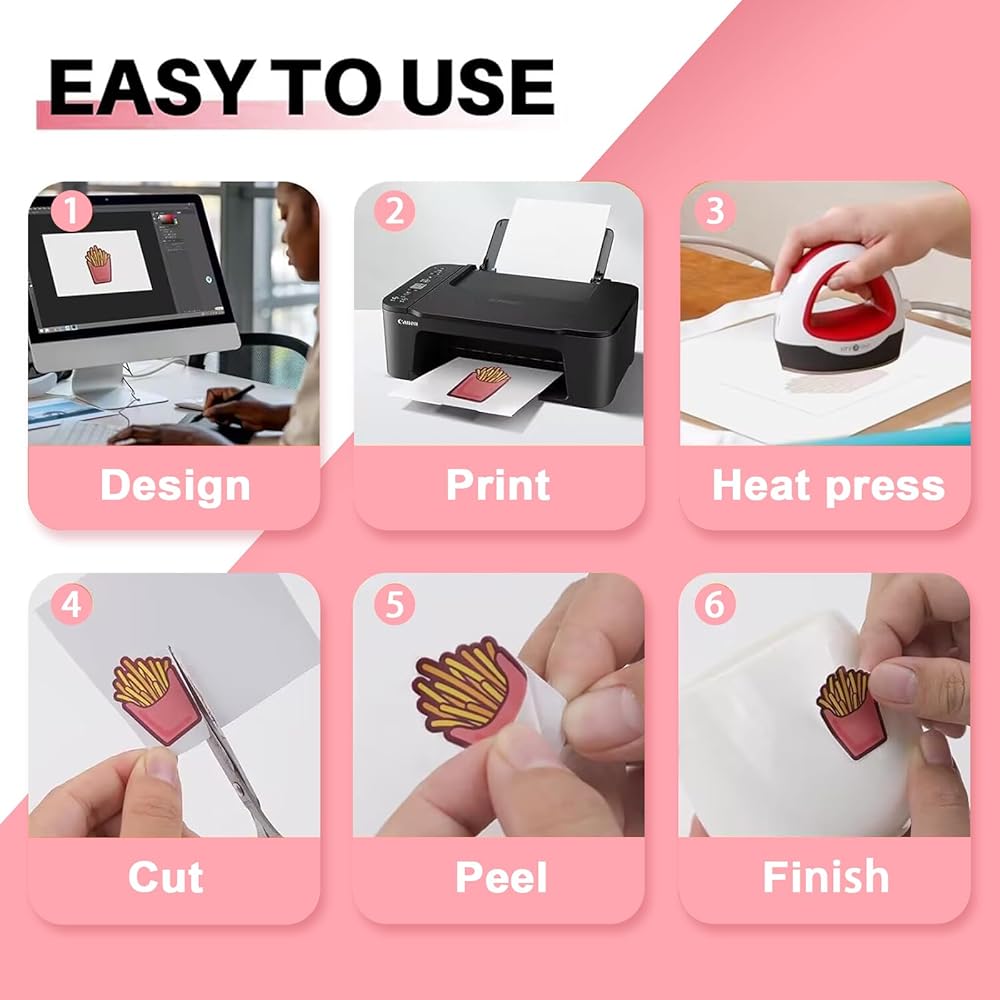 EASY TO USE

1
Design

2
Canon
Print

3
Heat press

4
Cut

5
Peel

6
Finish