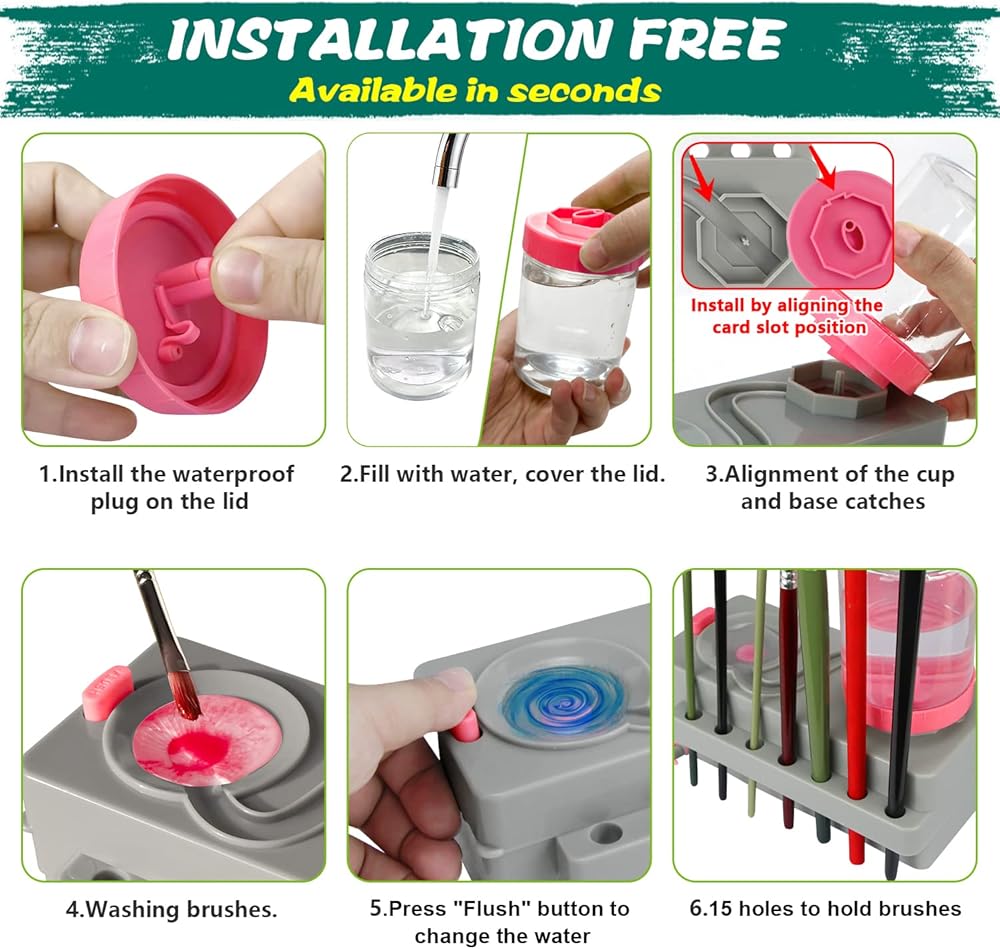 INSTALLATION FREE
Available in seconds

Install by aligning the card slot position

1.Install the waterproof plug on the lid

2.Fill with water, cover the lid.

3.Alignment of the cup and base catches

4.Washing brushes.

5.Press "Flush" button to change the water

6.15 holes to hold brushes