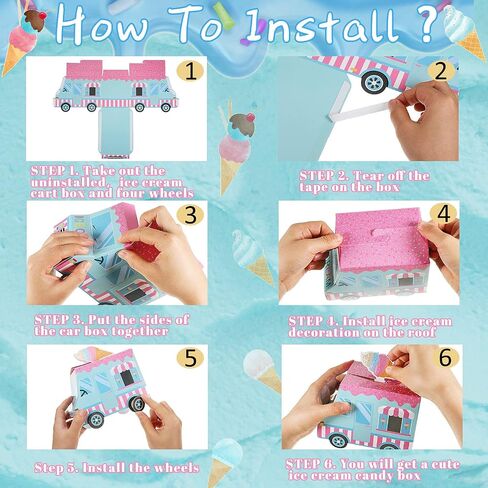 How To Install ?

1

STEP 1. Take out the uninstalled, ice cream cart box and four wheels

2

STEP 2. Tear off the tape on the box

3

STEP 3. Put the sides of the car box together

4

STEP 4. Install ice cream decoration on the roof

5

Step 5. Install the wheels

6

STEP 6. You will get a cute ice cream candy box