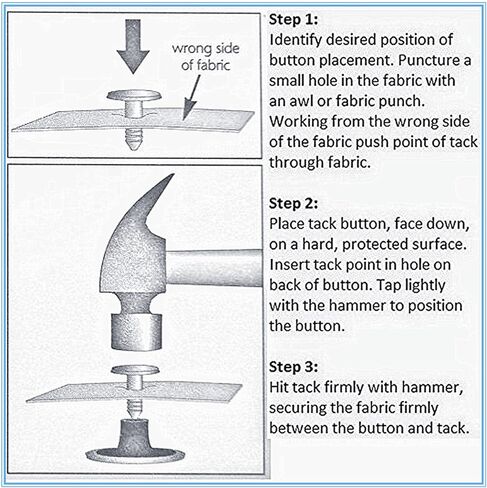 wrong side of fabric

Step 1:
Identify desired position of button placement. Puncture a small hole in the fabric with an awl or fabric punch. Working from the wrong side of the fabric push point of tack through fabric.

Step 2:
Place tack button, face down, on a hard, protected surface. Insert tack point in hole on back of button. Tap lightly with the hammer to position the button.

Step 3:
Hit tack firmly with hammer, securing the fabric firmly between the button and tack.