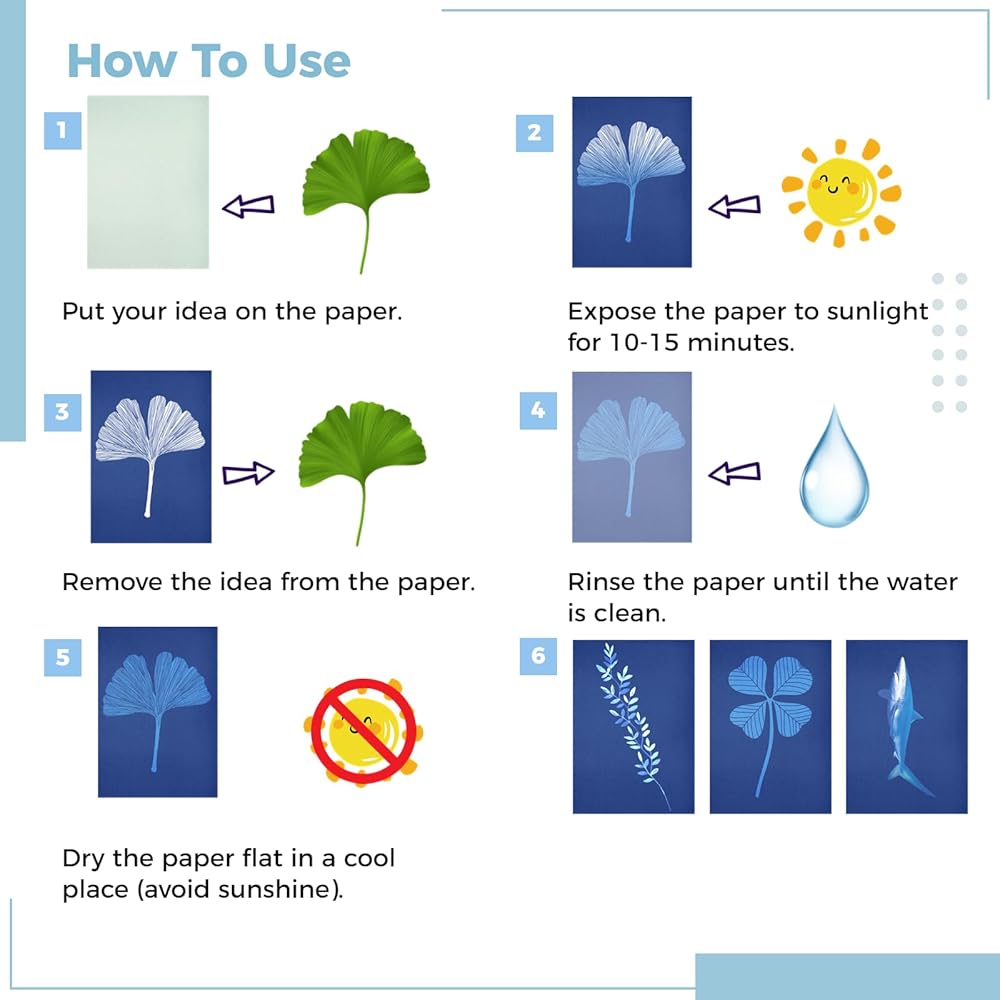 How To Use

1

Put your idea on the paper.

2

Expose the paper to sunlight for 10-15 minutes.

3

Remove the idea from the paper.

4

Rinse the paper until the water is clean.

5

Dry the paper flat in a cool place (avoid sunshine).

6