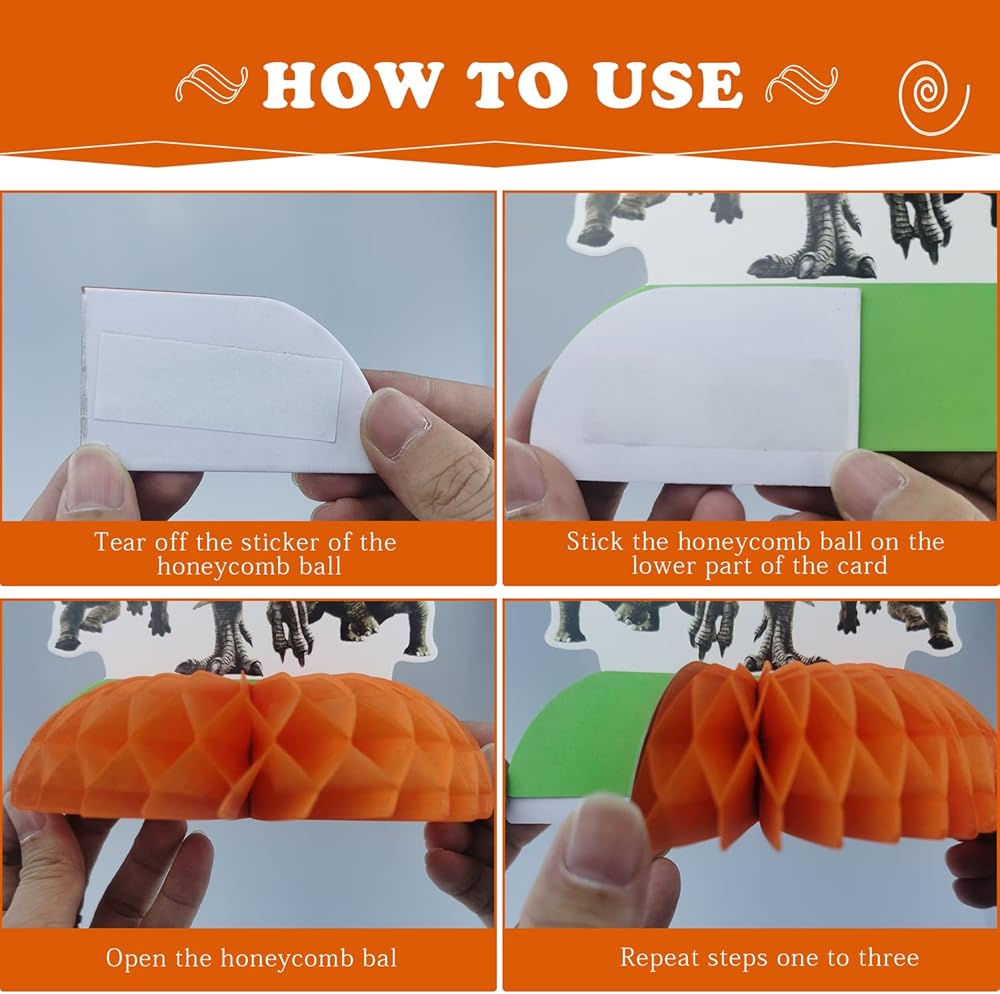 HOW TO USE

Tear off the sticker of the honeycomb ball

Stick the honeycomb ball on the lower part of the card

Open the honeycomb bal

Repeat steps one to three