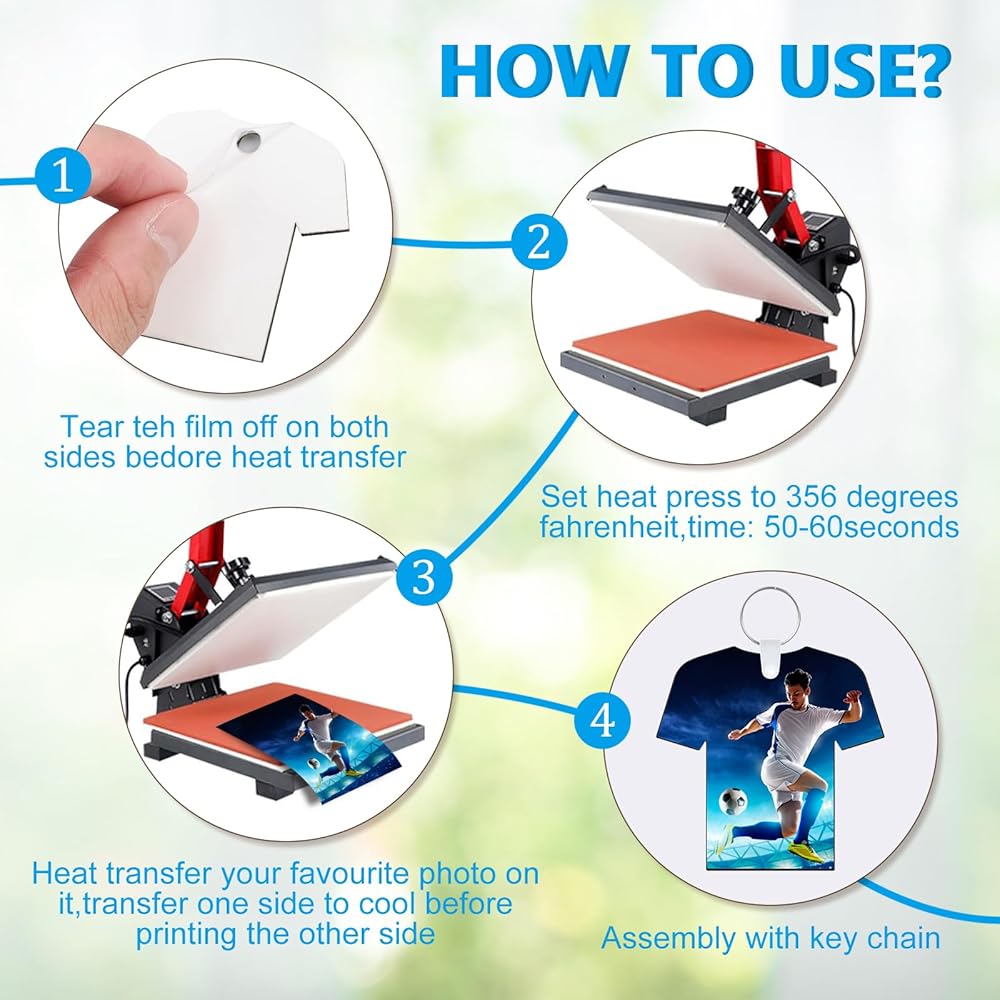 HOW TO USE?

1

Tear teh film off on both sides bedore heat transfer

2

Set heat press to 356 degrees fahrenheit,time: 50-60seconds

3

Heat transfer your favourite photo on it,transfer one side to cool before printing the other side

4

Assembly with key chain