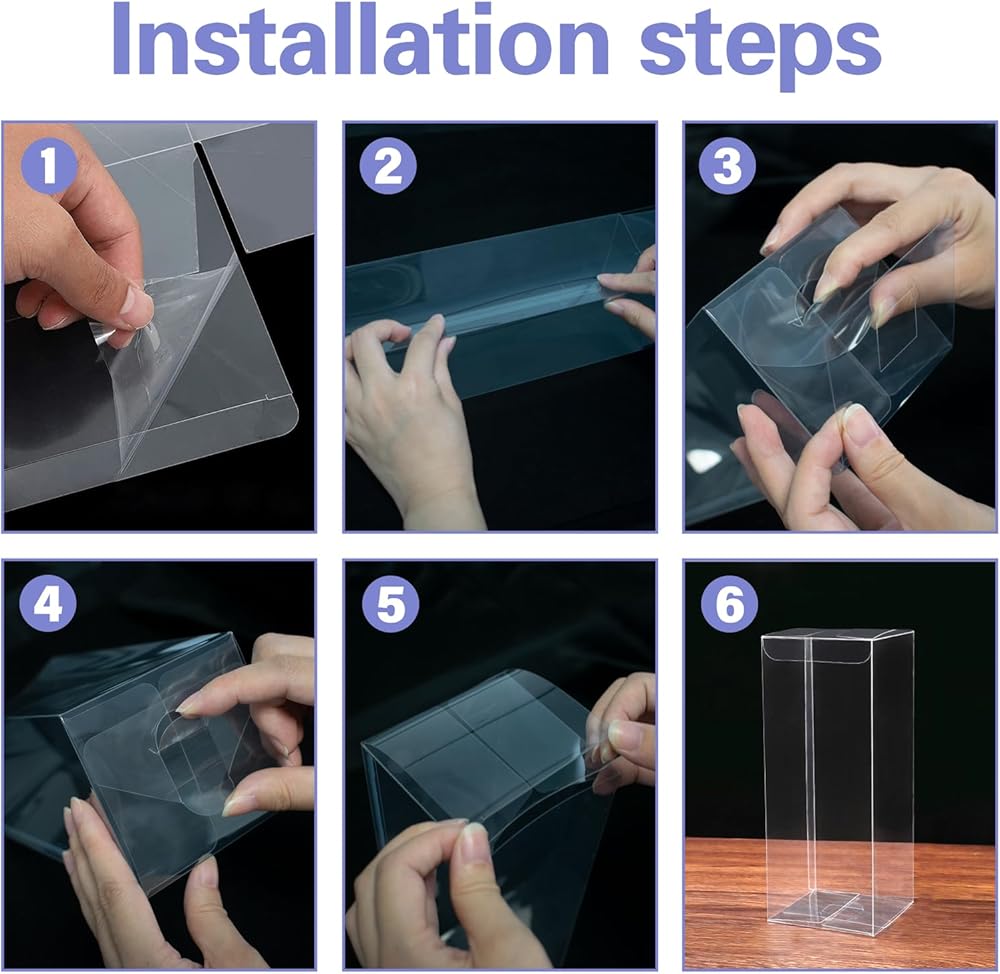 Installation steps

1

2

3

4

5

6