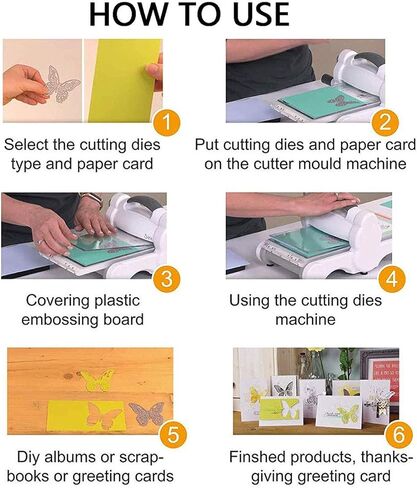 HOW TO USE

1

Select the cutting dies type and paper card

2

Put cutting dies and paper card on the cutter mould machine

3

Covering plastic embossing board

4

Using the cutting dies machine

5

Diy albums or scrapbooks or greeting cards

6

Finshed products, thanksgiving greeting card