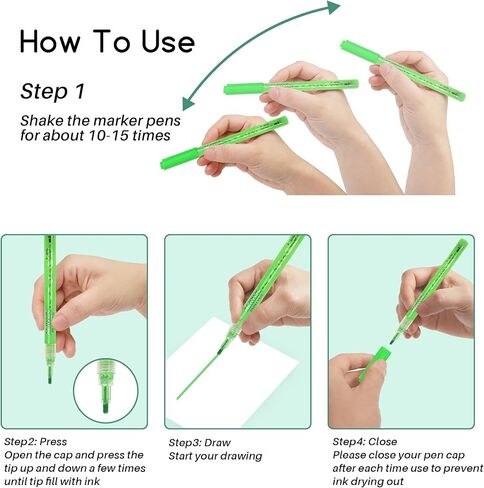 How To Use

Step 1

Shake the marker pens for about 10-15 times

Step2: Press
Open the cap and press the tip up and down a few times until tip fill with ink

Step3: Draw
Start your drawing

Step4: Close
Please close your pen cap after each time use to prevent ink drying out