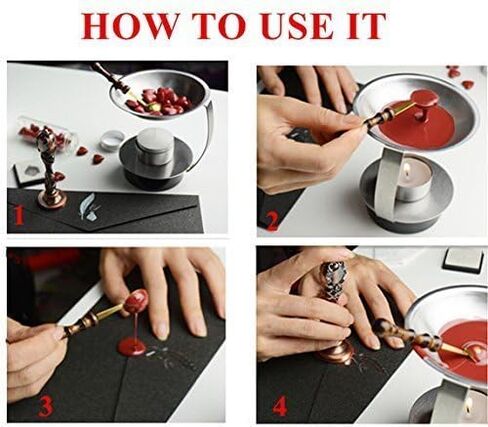 HOW TO USE IT

1

2

3

4