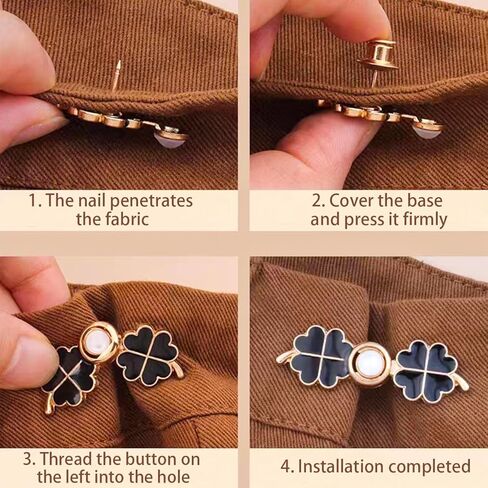 1. The nail penetrates the fabric

2. Cover the base and press it firmly

3. Thread the button on the left into the hole

4. Installation completed