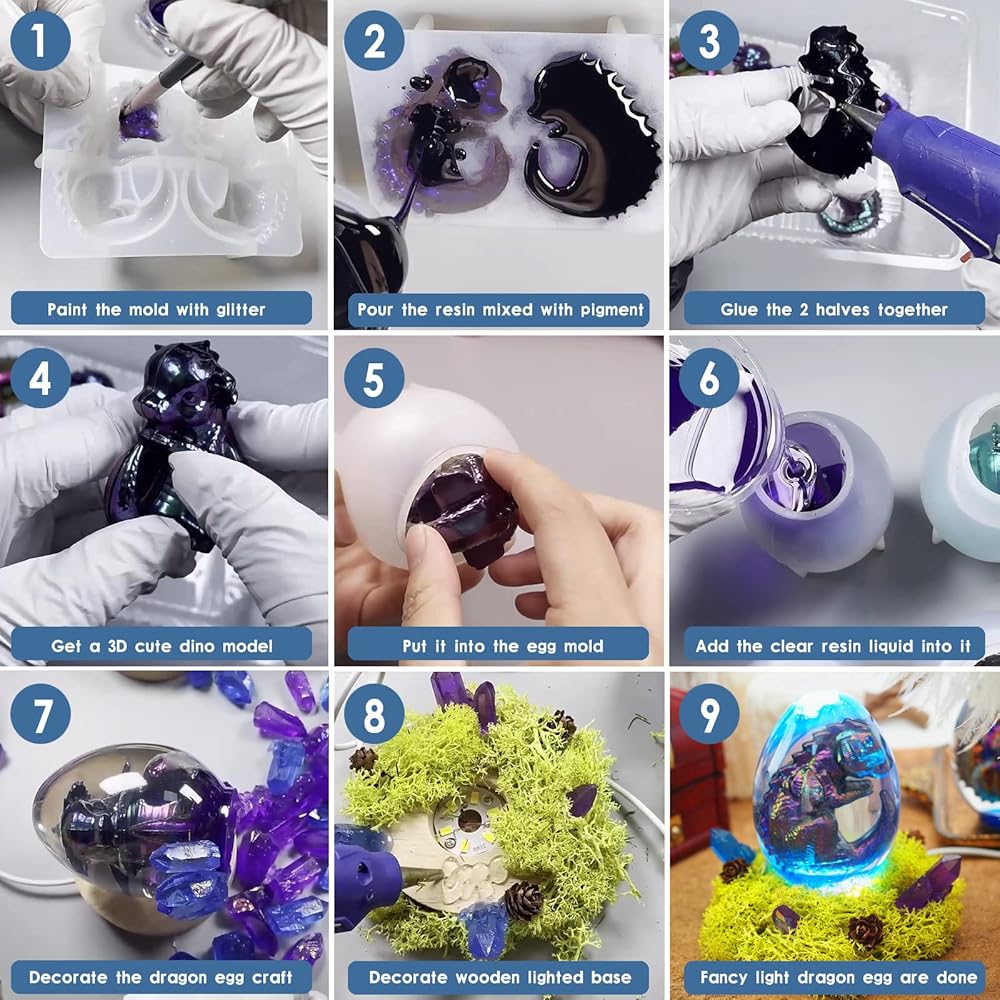 1
Paint the mold with glitter

2
Pour the resin mixed with pigment

3
Glue the 2 halves together

4
Get a 3D cute dino model

5
Put it into the egg mold

6
Add the clear resin liquid into it

7
Decorate the dragon egg craft

8
Decorate wooden lighted base

9
Fancy light dragon egg are done