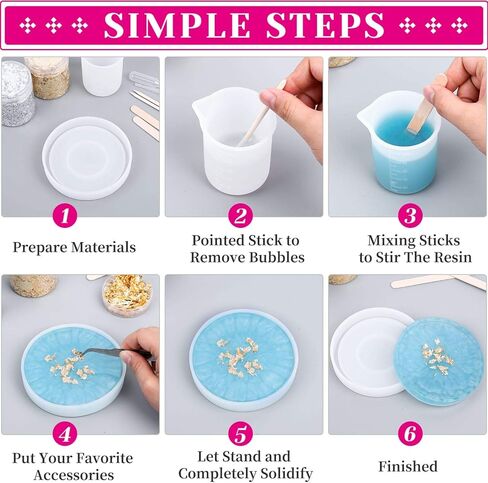 SIMPLE STEPS

1
Prepare Materials

2
Pointed Stick to Remove Bubbles

3
Mixing Sticks to Stir The Resin

4
Put Your Favorite Accessories

5
Let Stand and Completely Solidify

6
Finished