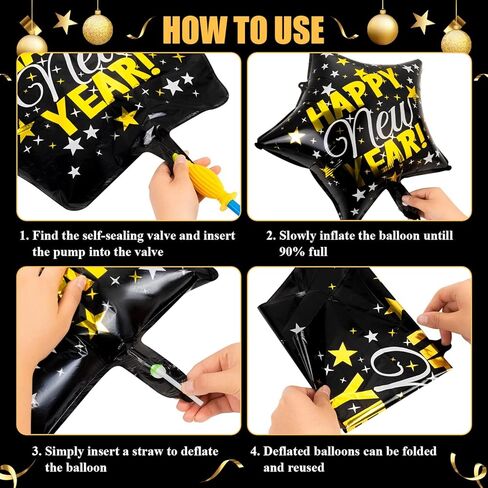 HOW TO USE

New YEAR!

HAPPY New YEAR!

1. Find the self-sealing valve and insert the pump into the valve

2. Slowly inflate the balloon untill 90% full

3. Simply insert a straw to deflate the balloon

4. Deflated balloons can be folded and reused