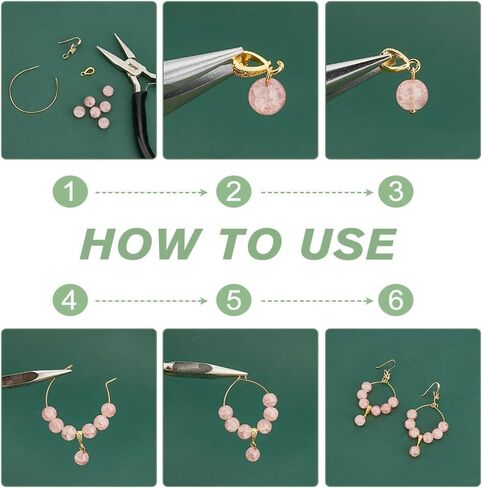 1
2
3
HOW TO USE
4
5
6