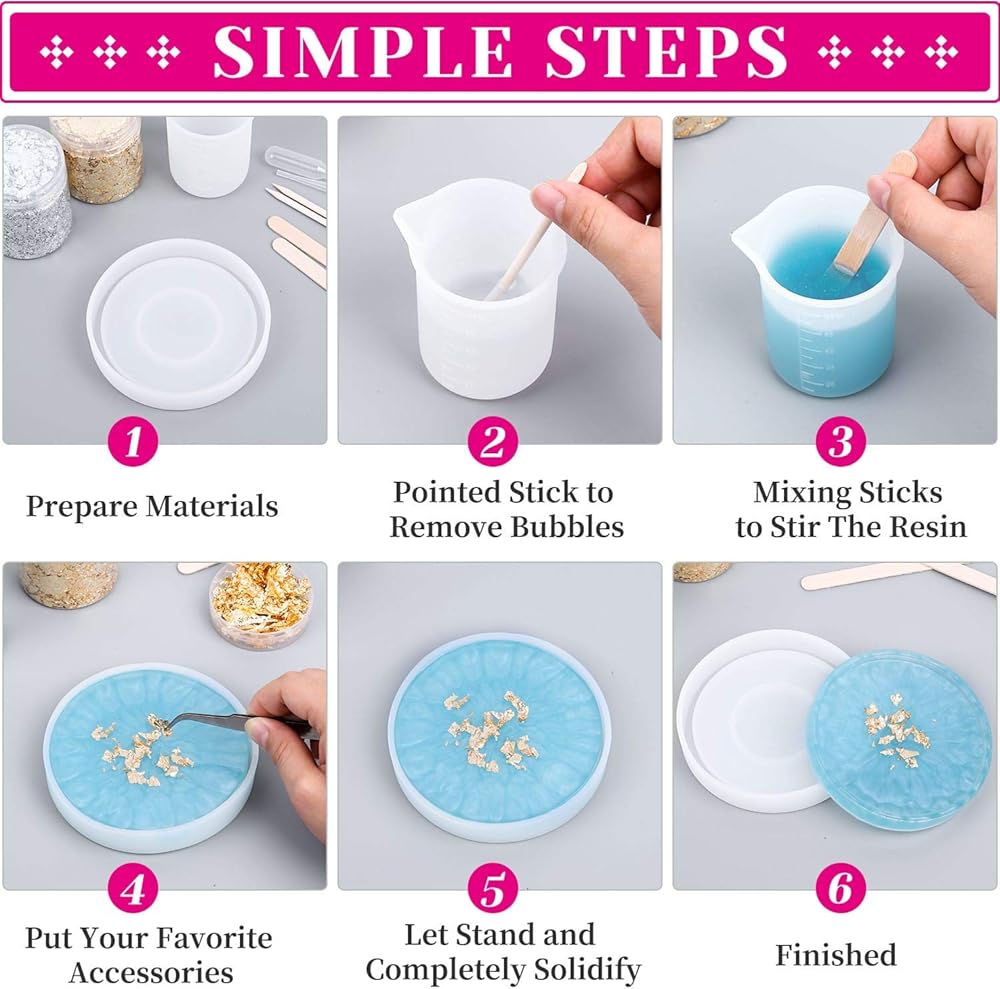 SIMPLE STEPS

1
Prepare Materials

2
Pointed Stick to Remove Bubbles

3
Mixing Sticks to Stir The Resin

4
Put Your Favorite Accessories

5
Let Stand and Completely Solidify

6
Finished