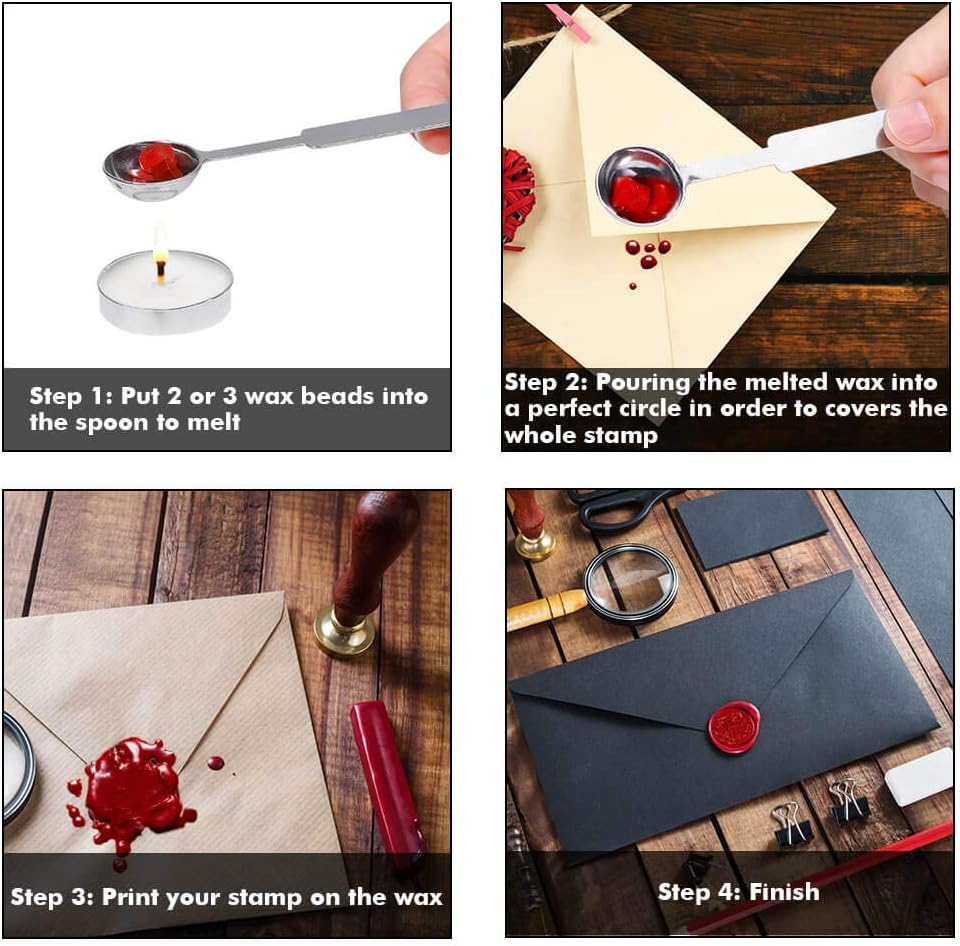 Step 1: Put 2 or 3 wax beads into the spoon to melt

Step 2: Pouring the melted wax into a perfect circle in order to covers the whole stamp

Step 3: Print your stamp on the wax

Step 4: Finish