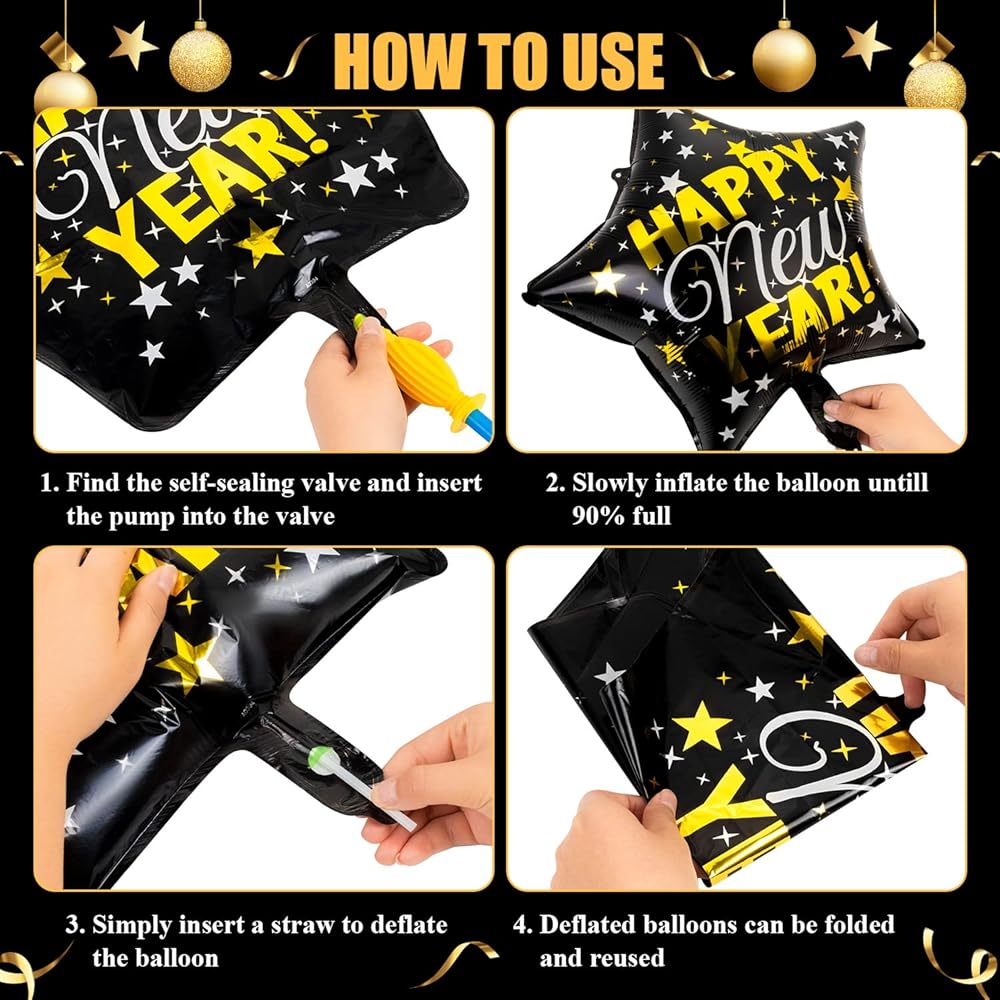 HOW TO USE

New YEAR!

HAPPY New YEAR!

1. Find the self-sealing valve and insert the pump into the valve

2. Slowly inflate the balloon untill 90% full

3. Simply insert a straw to deflate the balloon

4. Deflated balloons can be folded and reused