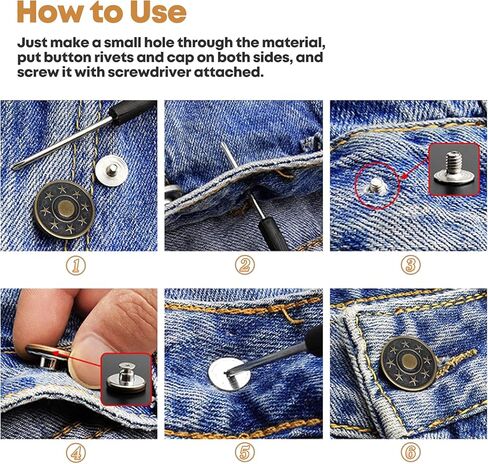 How to Use

Just make a small hole through the material, put button rivets and cap on both sides, and screw it with screwdriver attached.

①

②

③

④

⑤

⑥