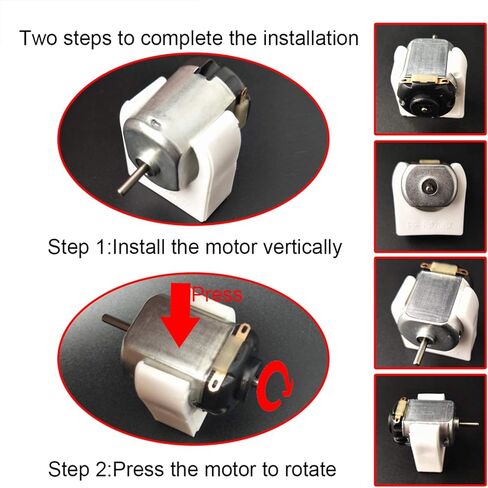 Two steps to complete the installation

Step 1:Install the motor vertically

Press

Step 2:Press the motor to rotate