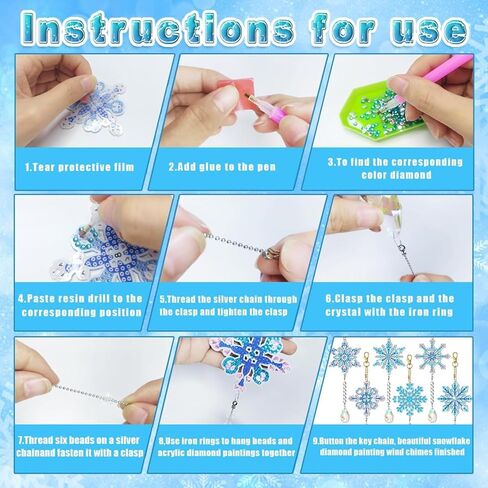 Instructions for use

1.Tear protective film

2.Add glue to the pen

3.To find the corresponding color diamond

4.Paste resin drill to the corresponding position

5.Thread the silver chain through the clasp and tighten the clasp

6.Clasp the clasp and the crystal with the iron ring

7.Thread six beads on a silver chainand fasten it with a clasp

8.Use iron rings to hang beads and acrylic diamond paintings together

9.Button the key chain, beautiful snowflake diamond painting wind chimes finished