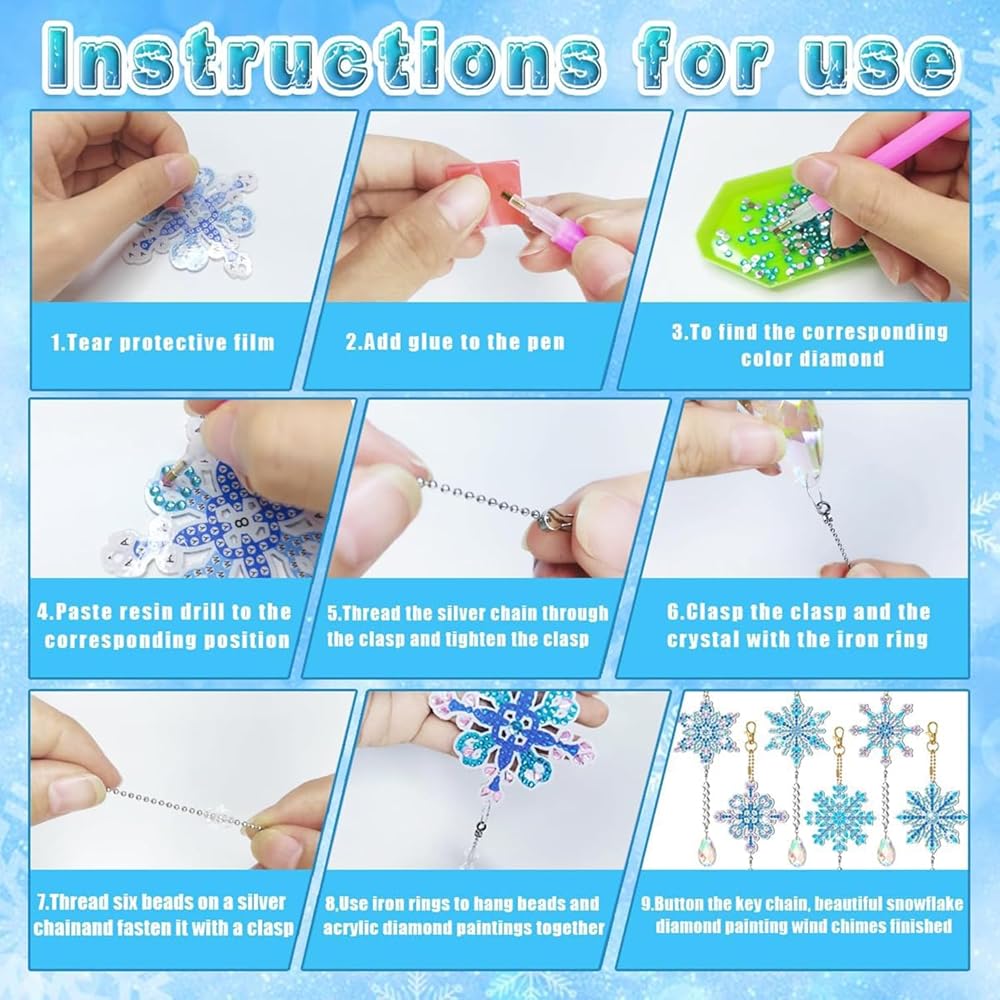 Instructions for use

1.Tear protective film

2.Add glue to the pen

3.To find the corresponding color diamond

4.Paste resin drill to the corresponding position

5.Thread the silver chain through the clasp and tighten the clasp

6.Clasp the clasp and the crystal with the iron ring

7.Thread six beads on a silver chainand fasten it with a clasp

8,Use iron rings to hang beads and acrylic diamond paintings together

9.Button the key chain, beautiful snowflake diamond painting wind chimes finished