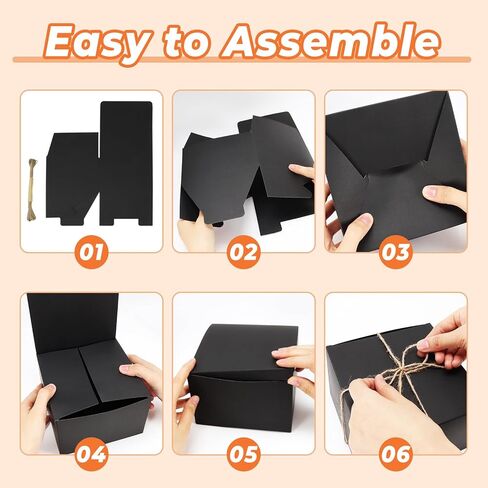 Easy to Assemble

01

02

03

04

05

06