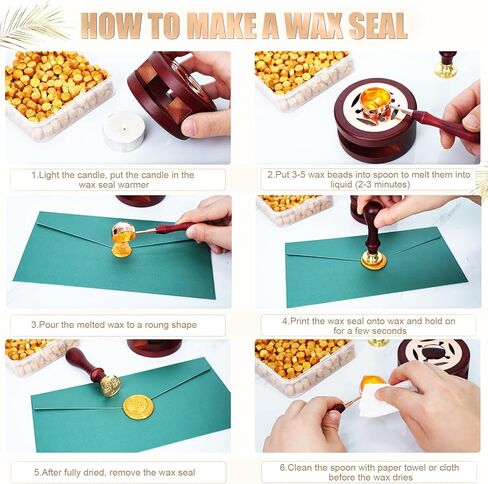 HOW TO MAKE A WAX SEAL

1.Light the candle, put the candle in the wax seal warmer

2.Put 3-5 wax beads into spoon to melt them into liquid (2-3 minutes)

3.Pour the melted wax to a roung shape

4.Print the wax seal onto wax and hold on for a few seconds

5.After fully dried, remove the wax seal

6.Clean the spoon with paper towel or cloth before the wax dries