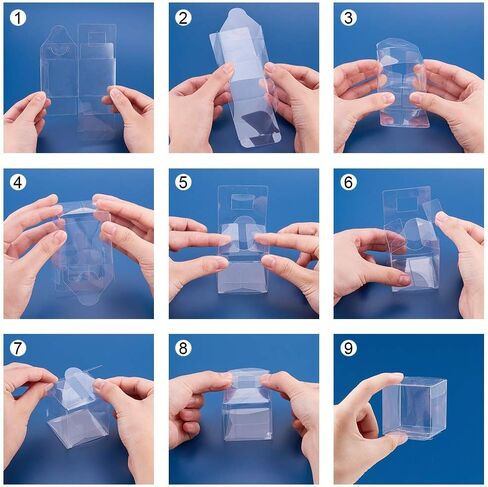 1
2
3
4
5
6
7
8
9