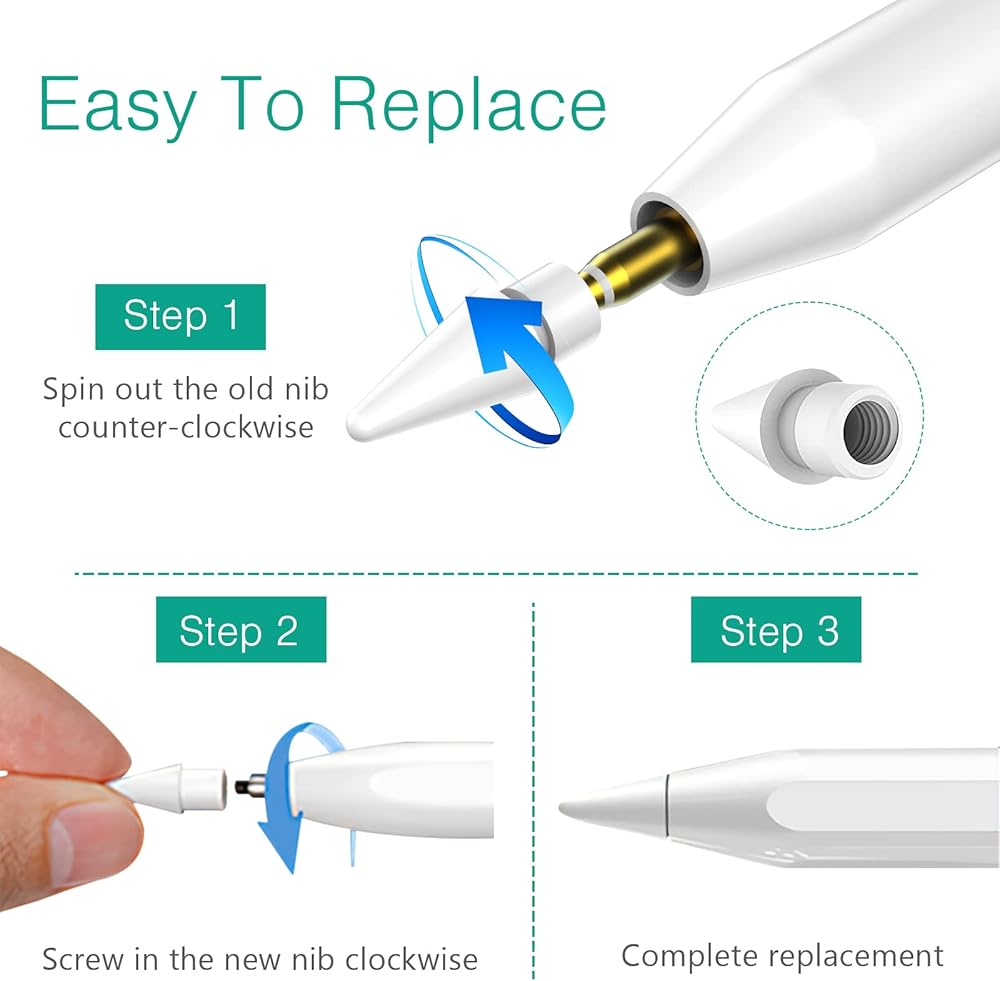 Easy To Replace

Step 1

Spin out the old nib counter-clockwise

Step 2

Screw in the new nib clockwise

Step 3

Complete replacement