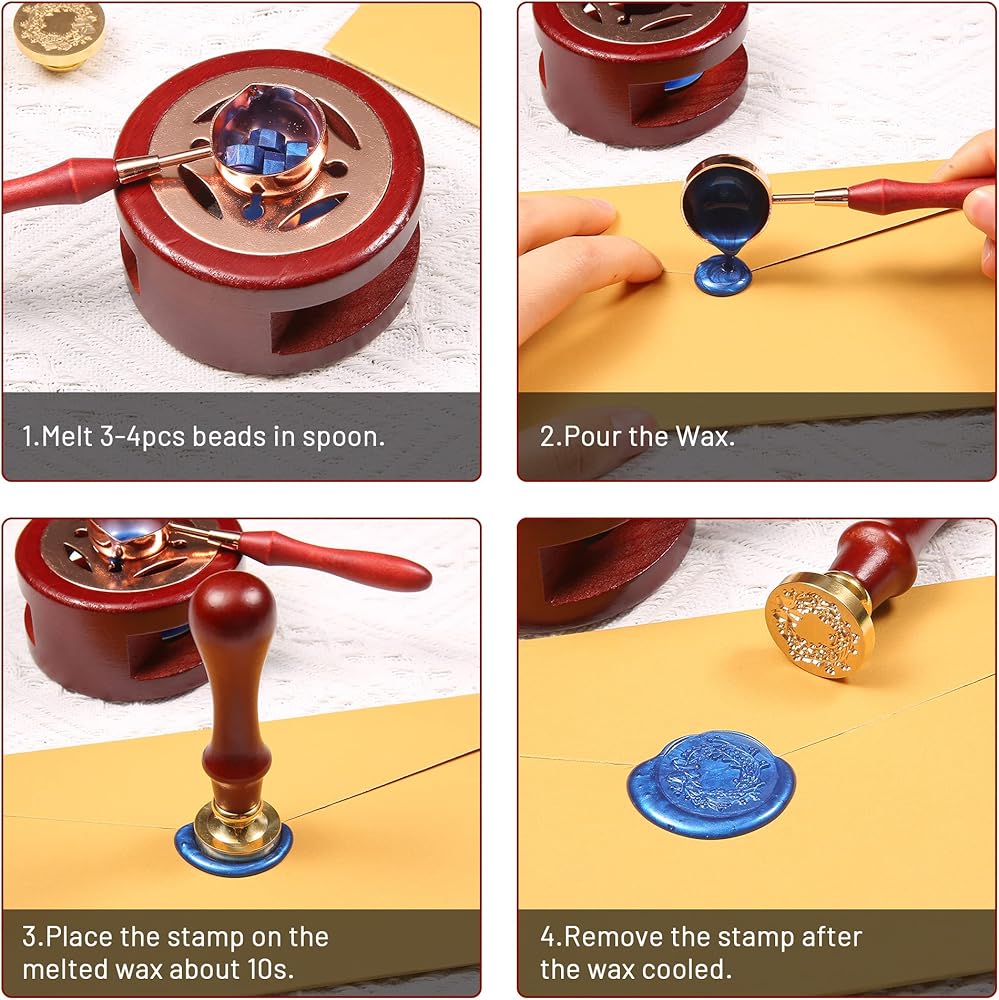 1.Melt 3-4pcs beads in spoon.

2.Pour the Wax.

3.Place the stamp on the melted wax about 10s.

4.Remove the stamp after the wax cooled.