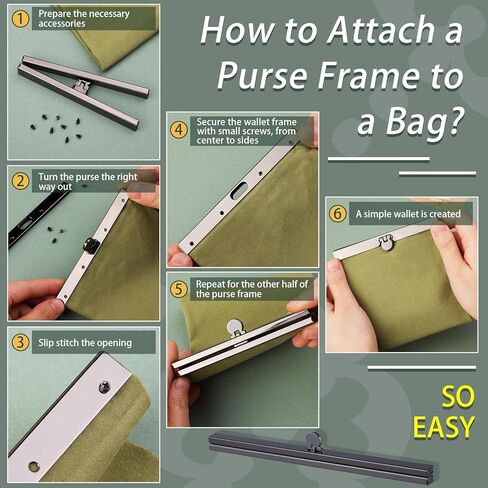 How to Attach a Purse Frame to a Bag?

1 Prepare the necessary accessories

2 Turn the purse the right way out

3 Slip stitch the opening

4 Secure the wallet frame with small screws, from center to sides

5 Repeat for the other half of the purse frame

6 A simple wallet is created

SO EASY