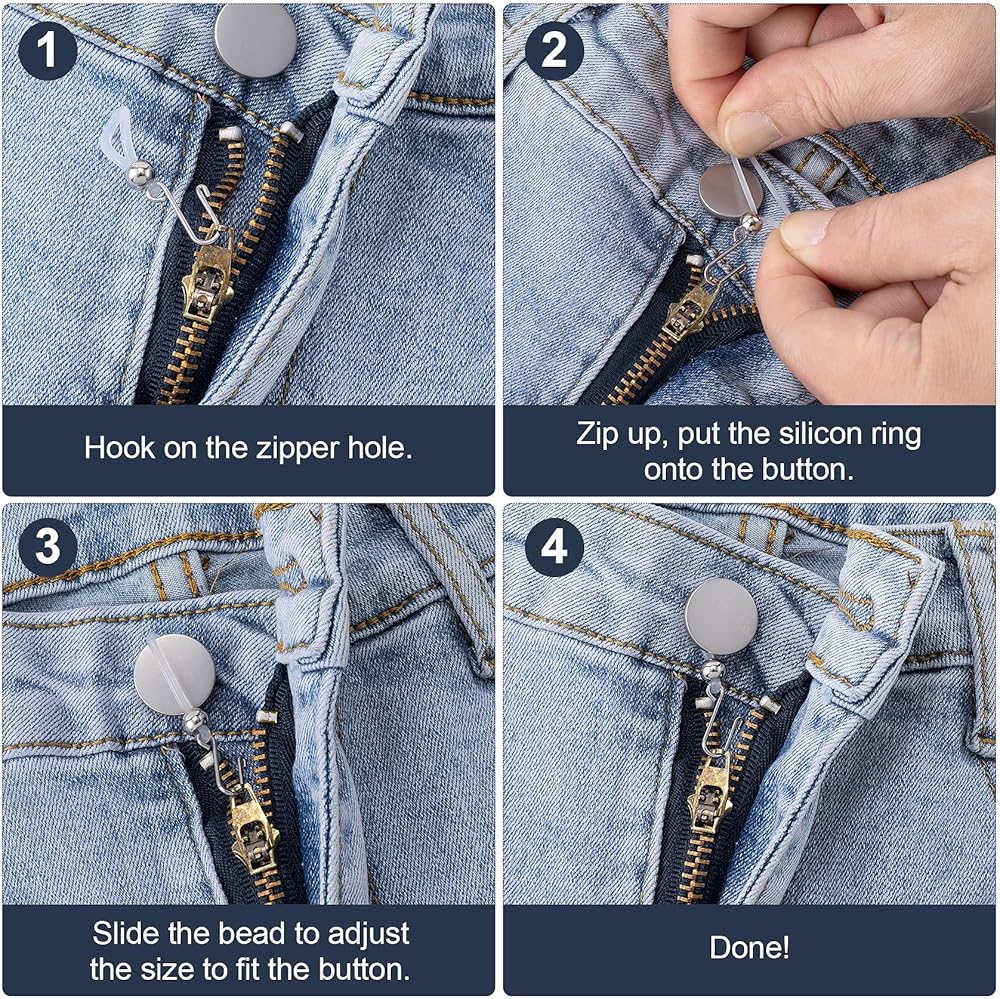 1

Hook on the zipper hole.

2

Zip up, put the silicon ring onto the button.

3

Slide the bead to adjust the size to fit the button.

4

Done!