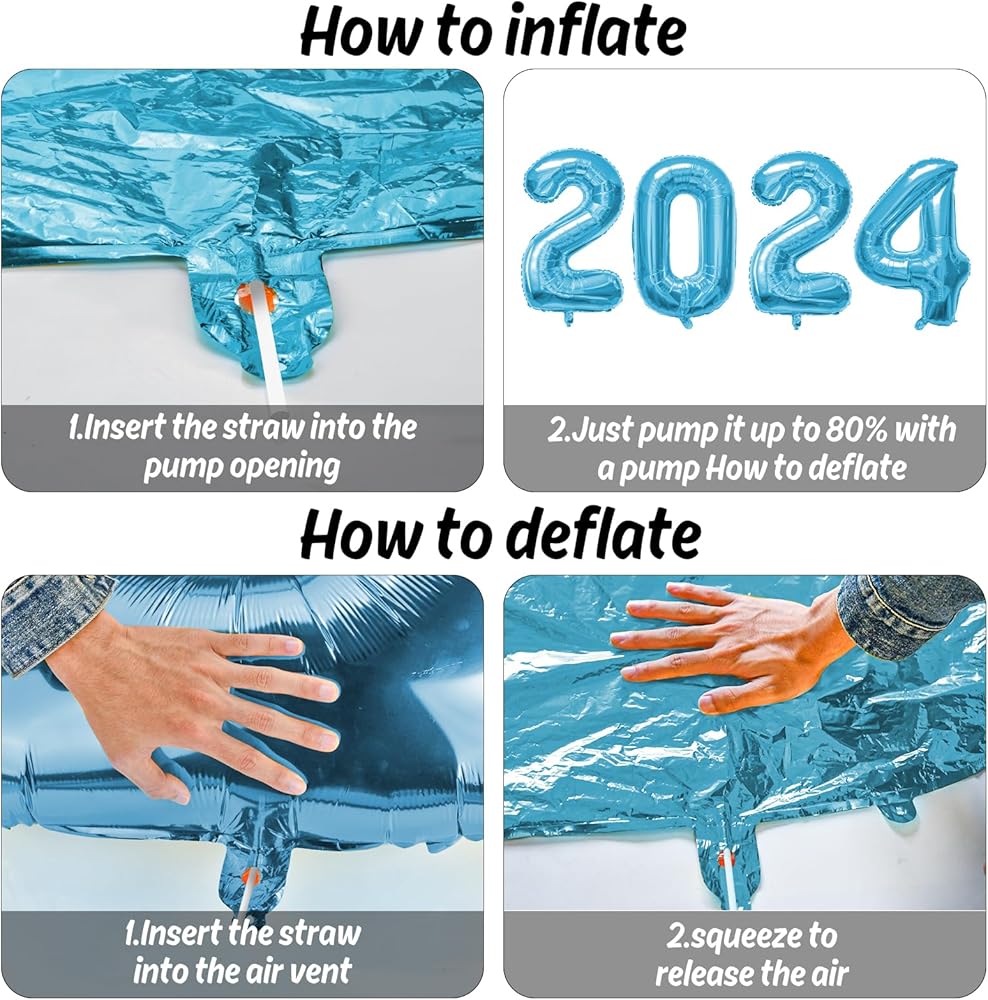 How to inflate

1.Insert the straw into the pump opening

2024

2.Just pump it up to 80% with a pump How to deflate

How to deflate

1.Insert the straw into the air vent

2.squeeze to release the air