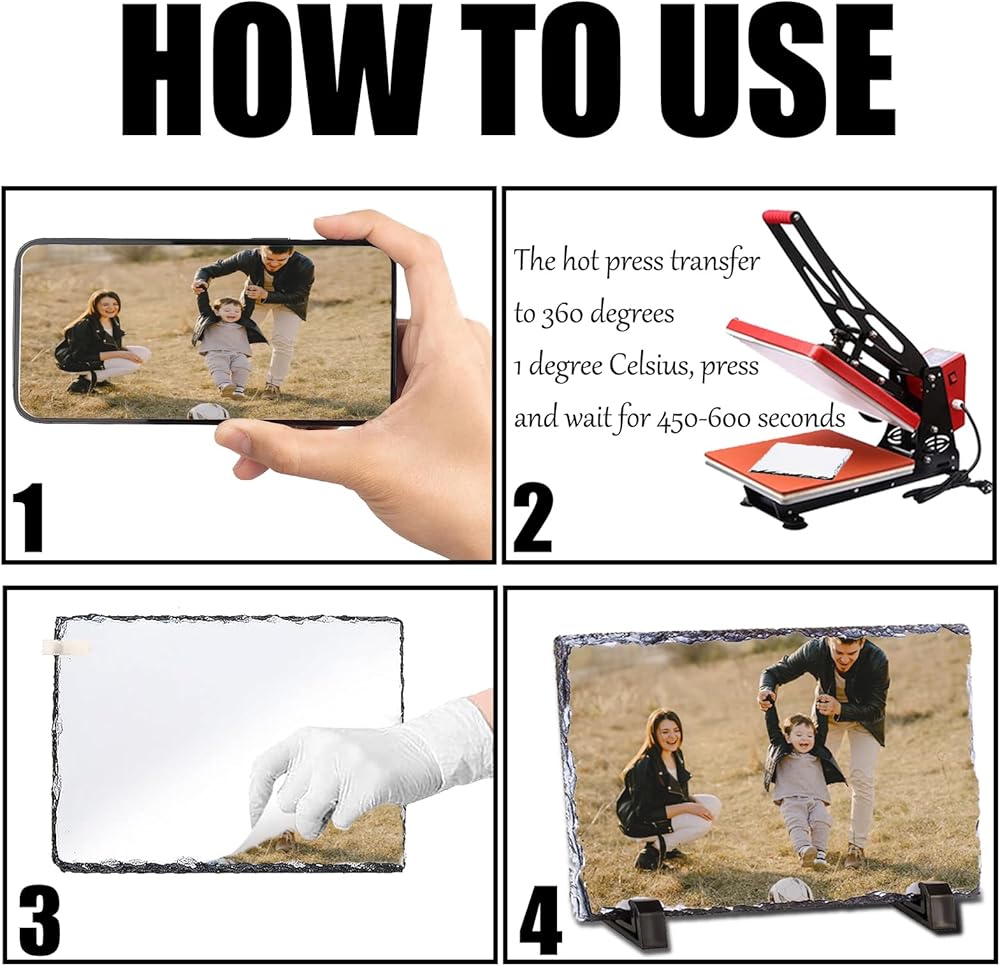 HOW TO USE

1

The hot press transfer to 360 degrees 1 degree Celsius, press and wait for 450-600 seconds

2

3

4