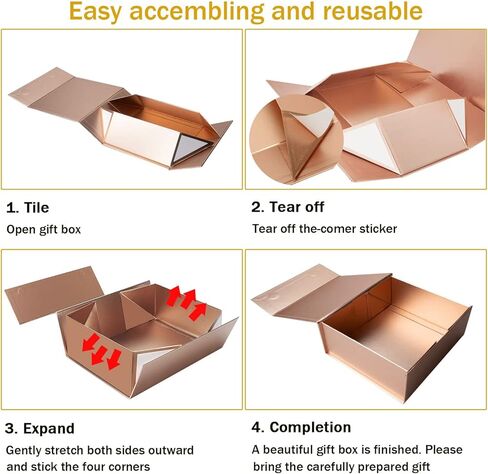 Easy accembling and reusable

1. Tile

Open gift box

2. Tear off

Tear off the-comer sticker

3. Expand

Gently stretch both sides outward and stick the four corners

4. Completion

A beautiful gift box is finished. Please bring the carefully prepared gift