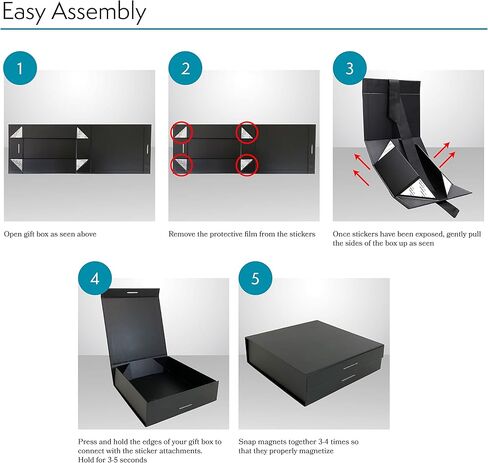 Easy Assembly

1

Open gift box as seen above

2

Remove the protective film from the stickers

3

Once stickers have been exposed, gently pull the sides of the box up as seen

4

Press and hold the edges of your gift box to connect with the sticker attachments. Hold for 3-5 seconds

5

Snap magnets together 3-4 times so that they properly magnetize